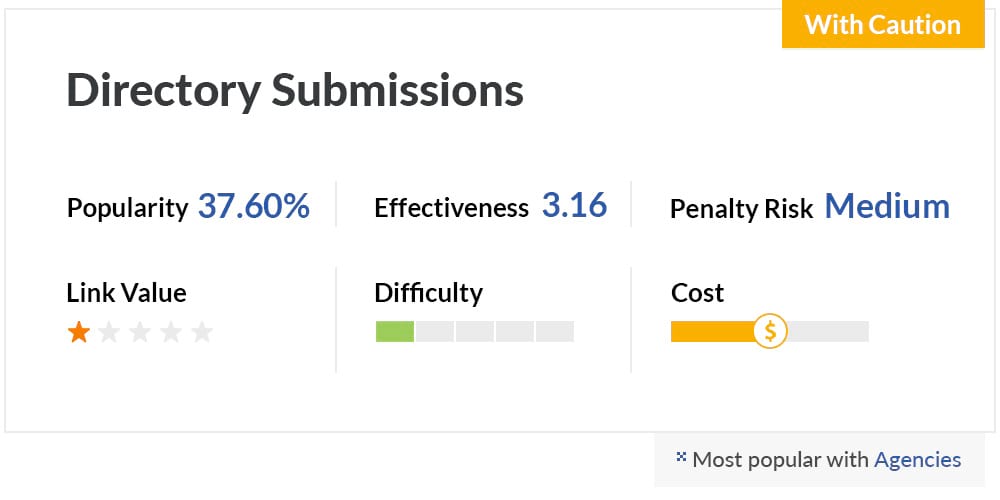 With Caution

Directory Submissions

Popularity 37.60%

Effectiveness 3.16

Penalty Risk Medium

Link Value

Difficulty

Cost

$

Most popular with Agencies